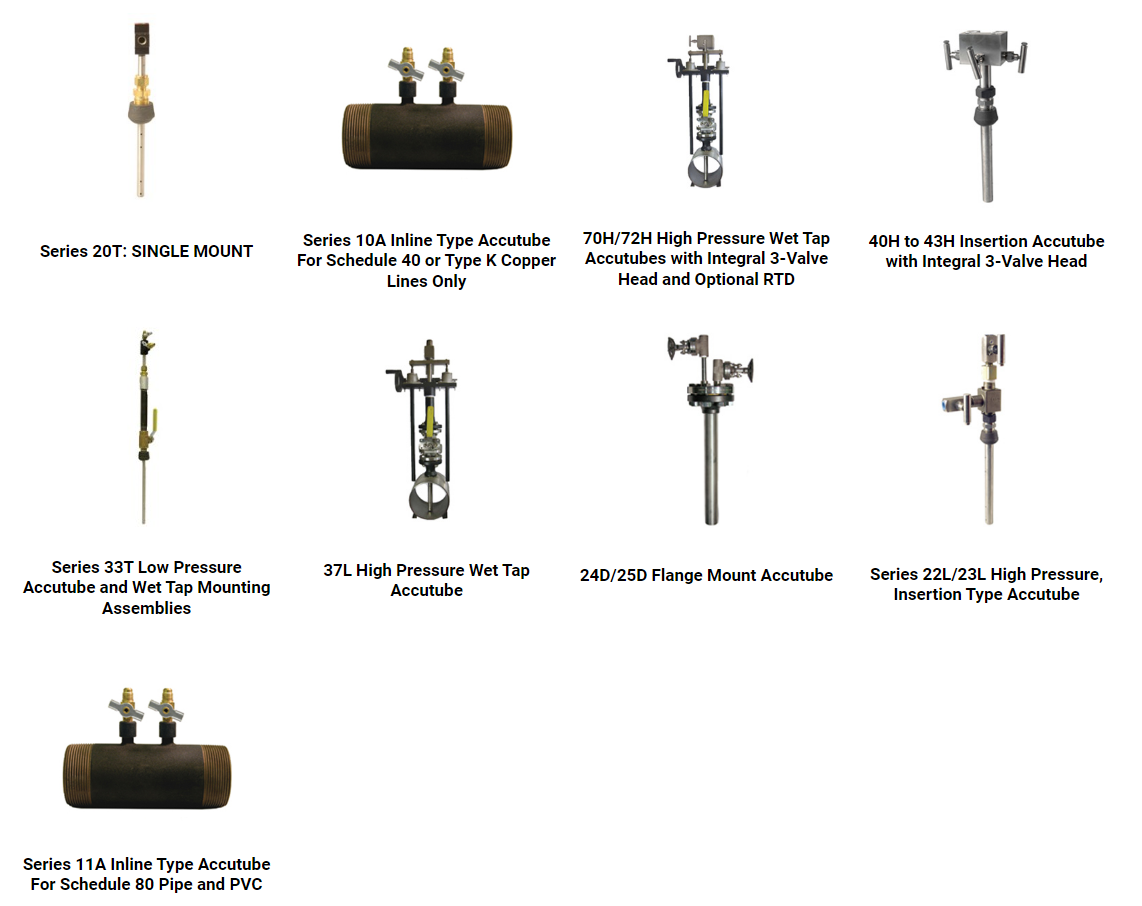 Series 20T: SINGLE MOUNT

Series 10A Inline Type Accutube For Schedule 40 or Type K Copper Lines Only

70H/72H High Pressure Wet Tap Accutubes with Integral 3-Valve Head and Optional RTD

40H to 43H Insertion Accutube with Integral 3-Valve Head

Series 33T Low Pressure Accutube and Wet Tap Mounting Assemblies

37L High Pressure Wet Tap Accutube

24D/25D Flange Mount Accutube

Series 22L/23L High Pressure, Insertion Type Accutube

Series 11A Inline Type Accutube For Schedule 80 Pipe and PVC